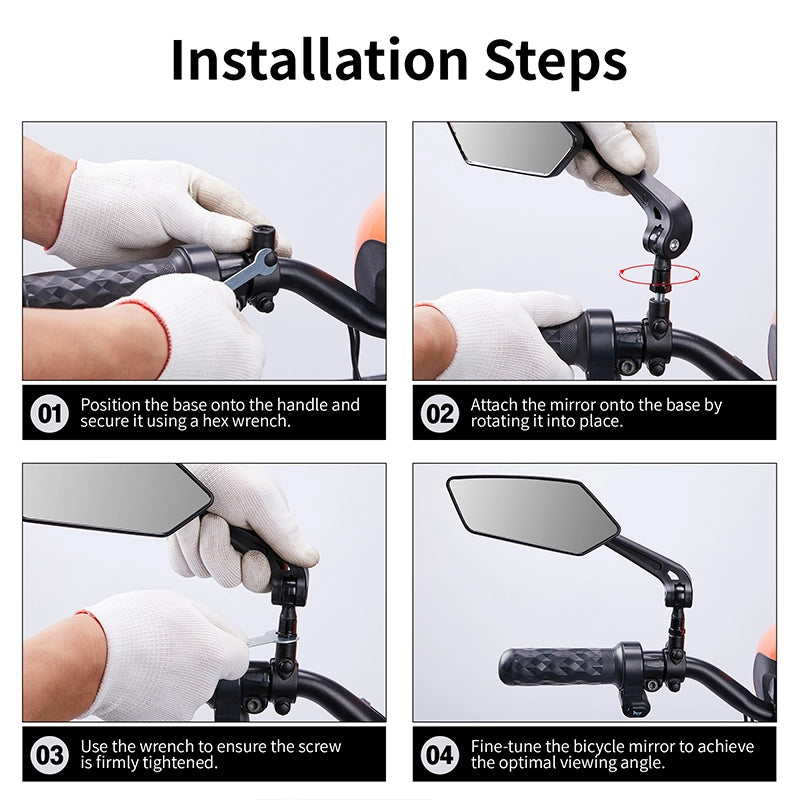 Installation Steps

01 Position the base onto the handle and secure it using a hex wrench.

02 Attach the mirror onto the base by rotating it into place.

03 Use the wrench to ensure the screw is firmly tightened.

04 Fine-tune the bicycle mirror to achieve the optimal viewing angle.